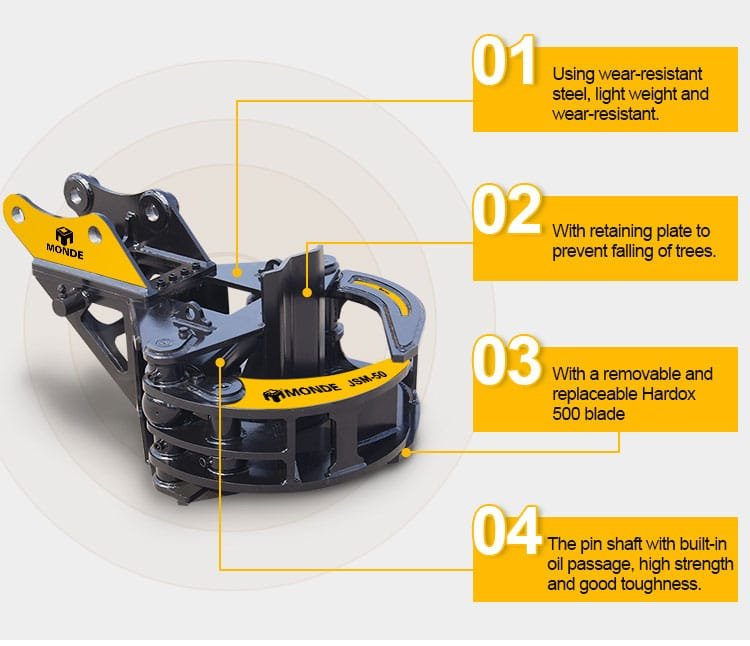 MONDE

MONDE JSM-50

01 Using wear-resistant steel, light weight and wear-resistant.

02 With retaining plate to prevent falling of trees.

03 With a removable and replaceable Hardox 500 blade

04 The pin shaft with built-in oil passage, high strength and good toughness.